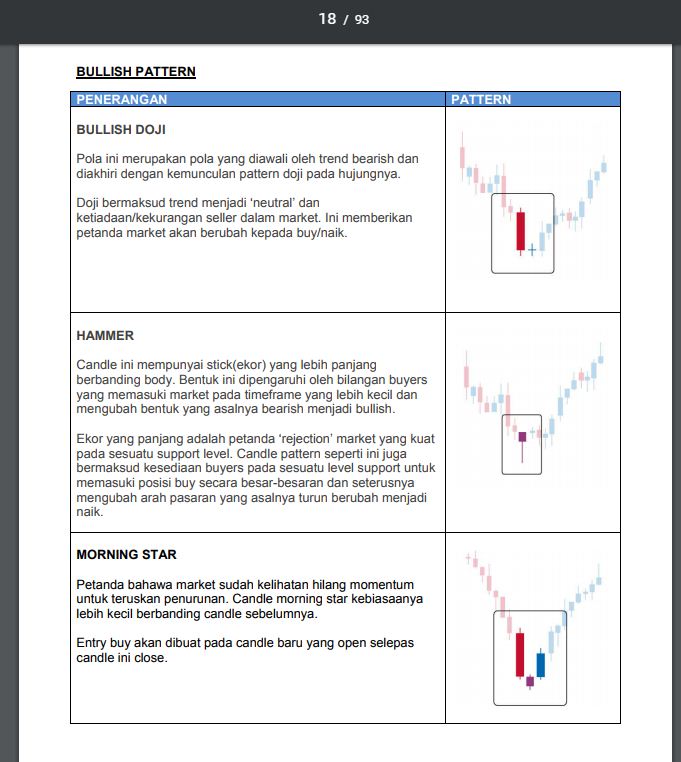 18 / 93

BULLISH PATTERN

| PENERANGAN | PATTERN |
|---|---|
| BULLISH DOJI<br><br>Pola ini merupakan pola yang diawali oleh trend bearish dan diakhiri dengan kemunculan pattern doji pada hujungnya.<br><br>Doji bermaksud trend menjadi 'neutral' dan ketiadaan/kekurangan seller dalam market. Ini memberikan petanda market akan berubah kepada buy/naik. | |
| HAMMER<br><br>Candle ini mempunyai stick(ekor) yang lebih panjang berbanding body. Bentuk ini dipengaruhi oleh bilangan buyers yang memasuki market pada timeframe yang lebih kecil dan mengubah bentuk yang asalnya bearish menjadi bullish.<br><br>Ekor yang panjang adalah petanda 'rejection' market yang kuat pada sesuatu support level. Candle pattern seperti ini juga bermaksud kesediaan buyers pada sesuatu level support untuk memasuki posisi buy secara besar-besaran dan seterusnya mengubah arah pasaran yang asalnya turun berubah menjadi naik. | |
| MORNING STAR<br><br>Petanda bahawa market sudah kelihatan hilang momentum untuk teruskan penurunan. Candle morning star kebiasaanya lebih kecil berbanding candle sebelumnya.<br><br>Entry buy akan dibuat pada candle baru yang open selepas candle ini close. | |